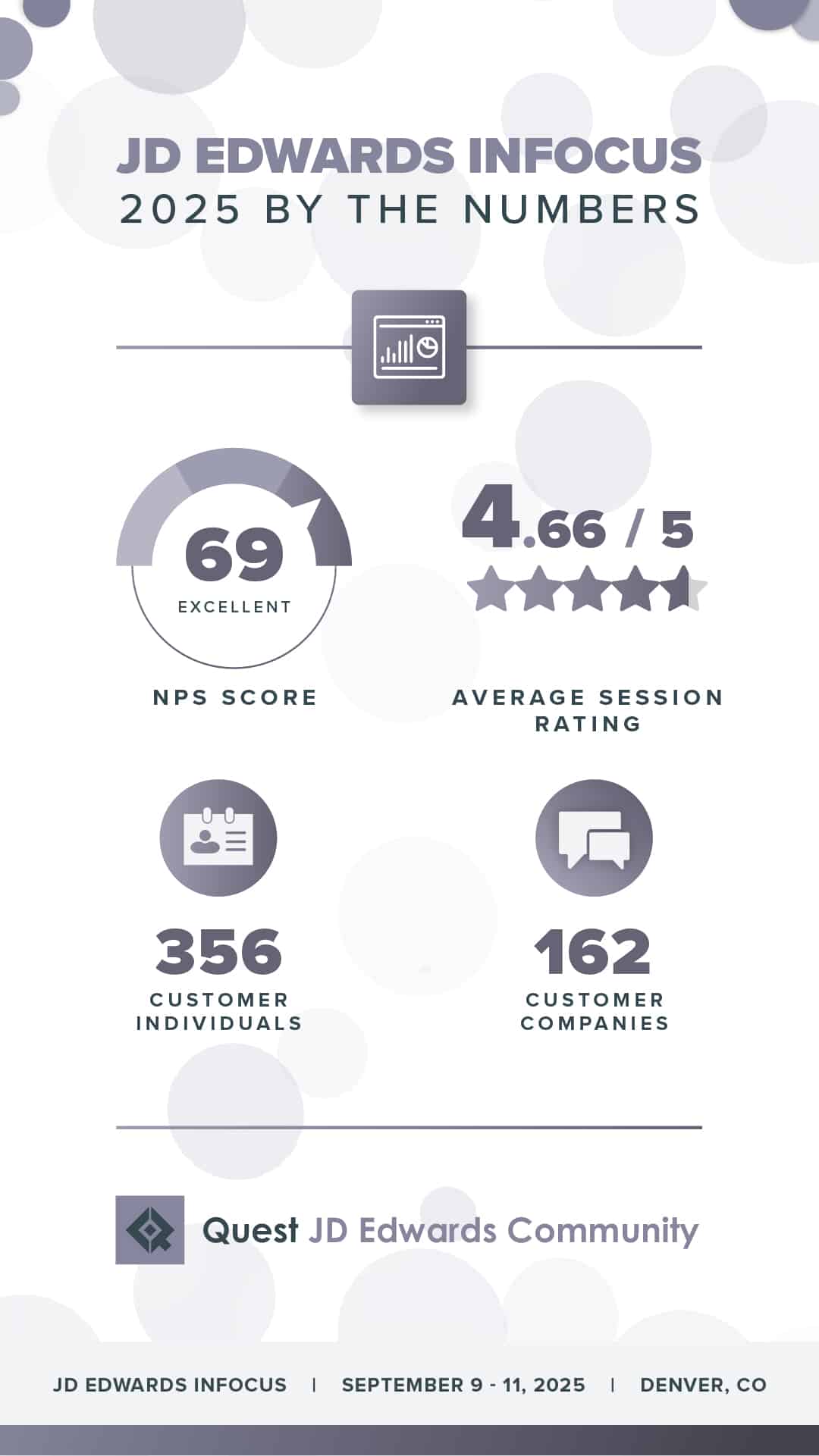 JD EDWARDS INFOCUS
2025 BY THE NUMBERS

69
EXCELLENT
NPS SCORE

4.66 / 5
AVERAGE SESSION RATING

356
CUSTOMER INDIVIDUALS

162
CUSTOMER COMPANIES

Quest JD Edwards Community

JD EDWARDS INFOCUS | SEPTEMBER 9 - 11, 2025 | DENVER, CO