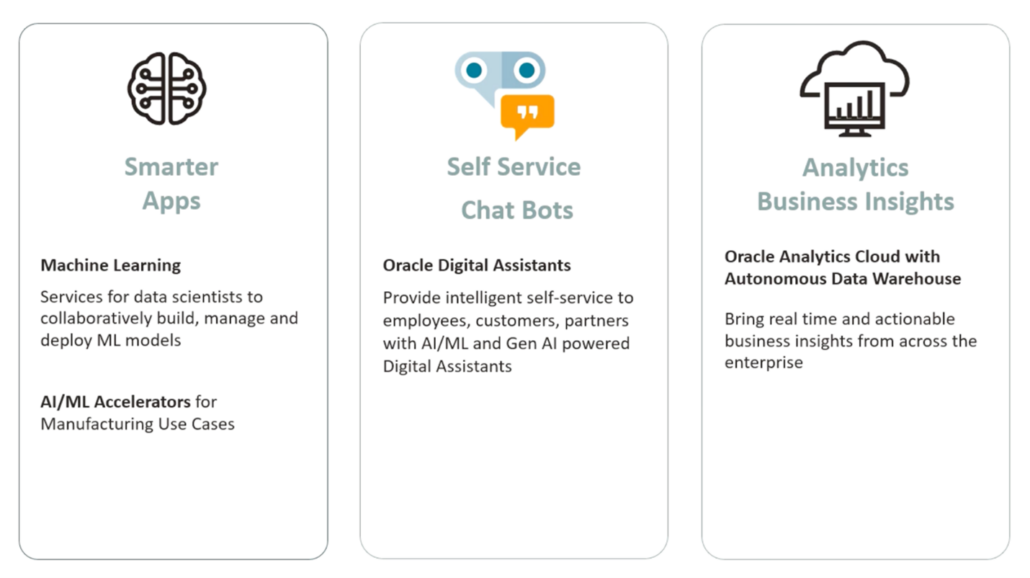 Smarter
Apps

Machine Learning

Services for data scientists to collaboratively build, manage and deploy ML models

AI/ML Accelerators for Manufacturing Use Cases

Self Service
Chat Bots

Oracle Digital Assistants

Provide intelligent self-service to employees, customers, partners with AI/ML and Gen AI powered Digital Assistants

Analytics
Business Insights

Oracle Analytics Cloud with Autonomous Data Warehouse

Bring real time and actionable business insights from across the enterprise